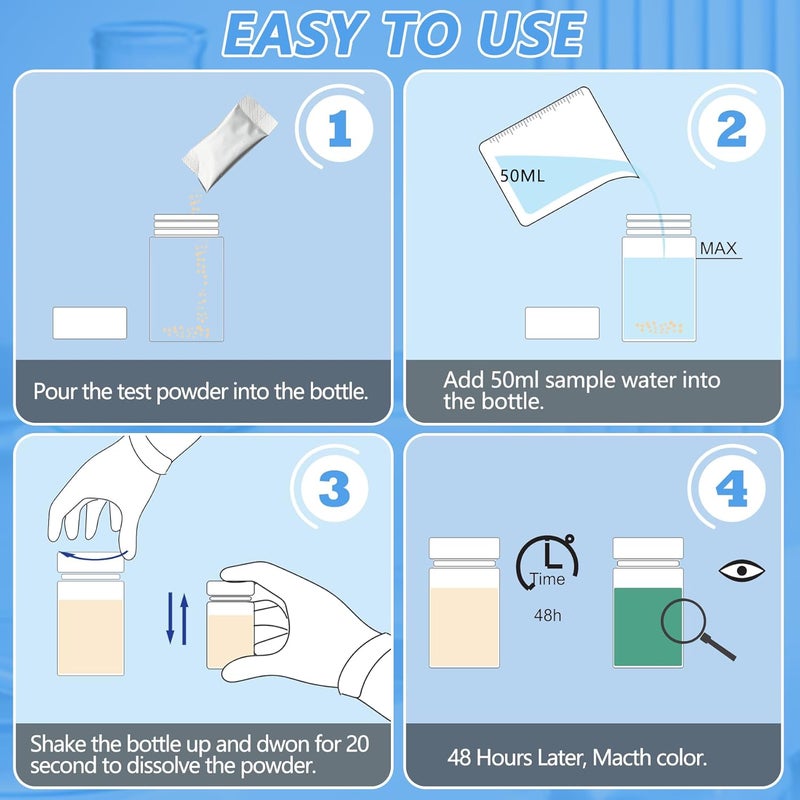 EASY TO USE

1

Pour the test powder into the bottle.

2

50ML

MAX

Add 50ml sample water into the bottle.

3

Shake the bottle up and dwon for 20 second to dissolve the powder.

4

Time

48h

48 Hours Later, Macth color.